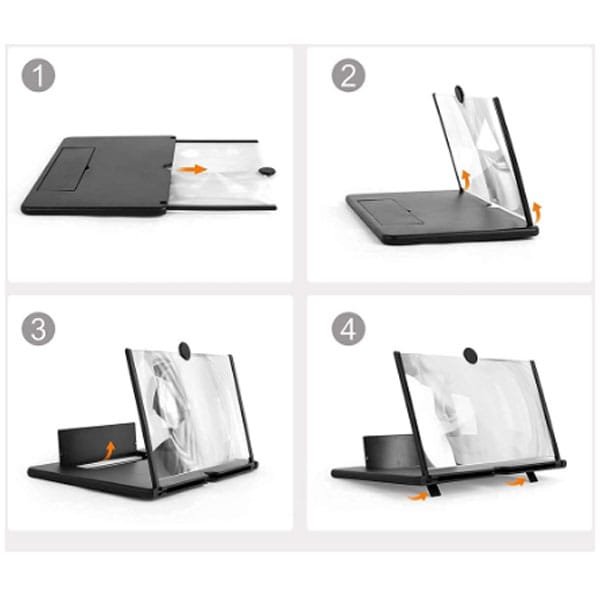 1

2

3

4